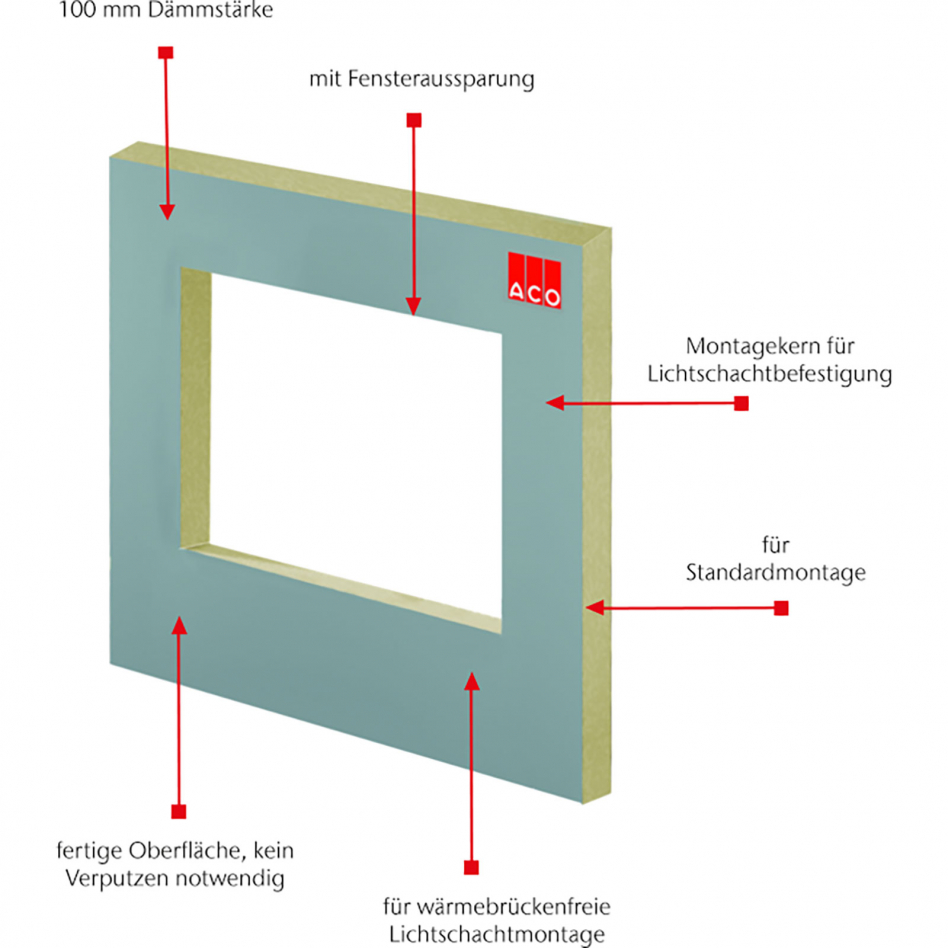 100 mm Dämmstärke

mit Fensteraussparung

ACO

Montagekern für Lichtschachtbefestigung

für Standardmontage

fertige Oberfläche, kein Verputzen notwendig

für wärmebrückenfreie Lichtschachtmontage