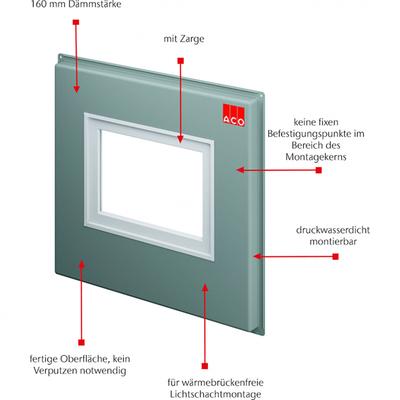 160 mm Dämmstärke

mit Zarge

ACO

keine fixen Befestigungspunkte im Bereich des Montagekerns

druckwasserdicht montierbar

fertige Oberfläche, kein Verputzen notwendig

für wärmebrückenfreie Lichtschachtmontage