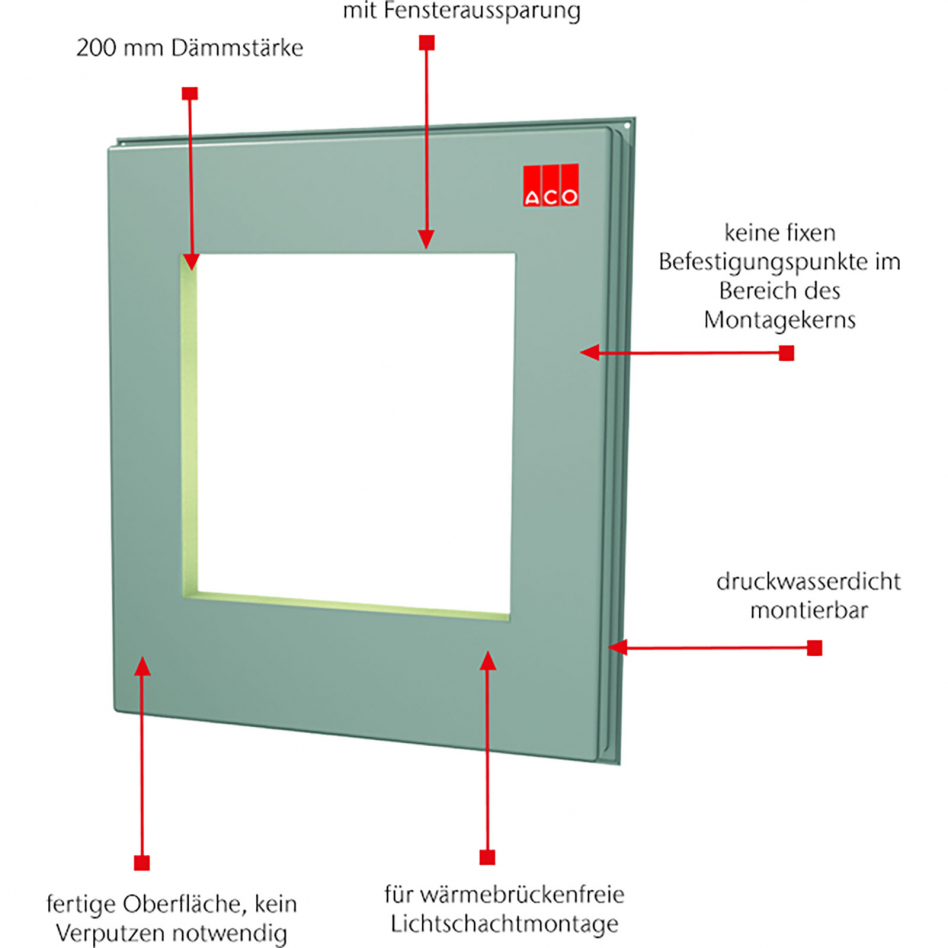 mit Fensteraussparung

200 mm Dämmstärke

ACO

keine fixen Befestigungspunkte im Bereich des Montagekerns

druckwasserdicht montierbar

fertige Oberfläche, kein Verputzen notwendig

für wärmebrückenfreie Lichtschachtmontage