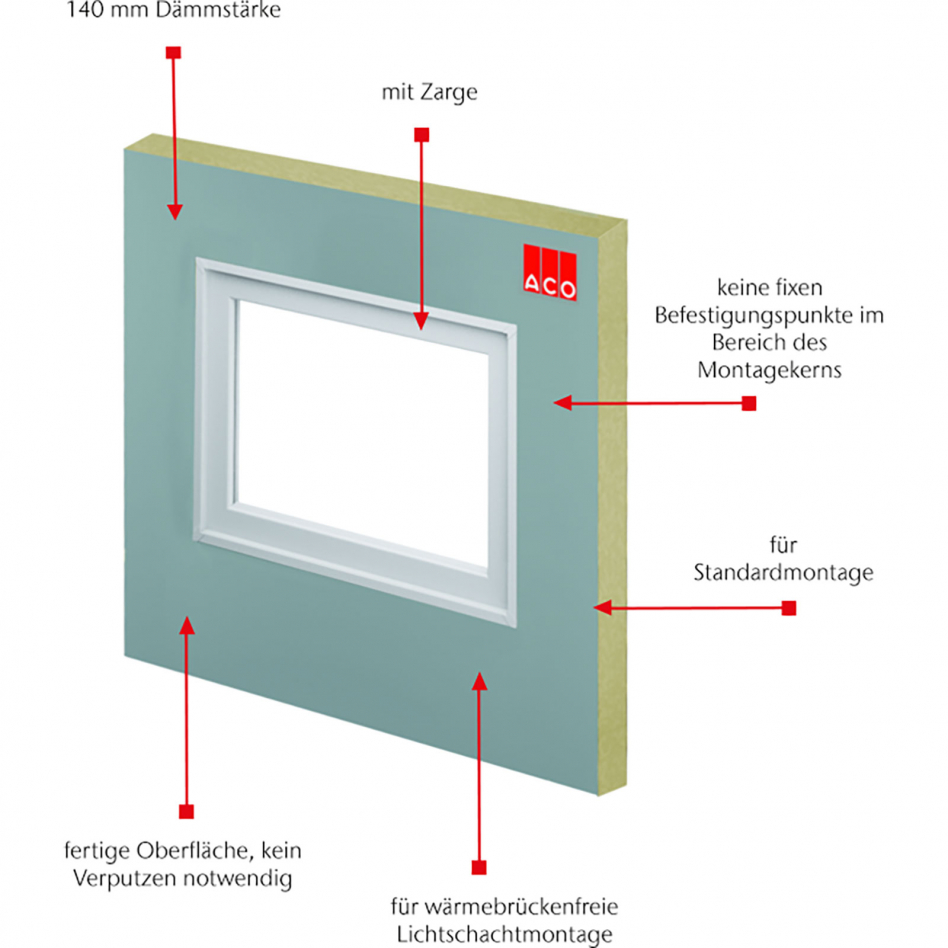 140 mm Dämmstärke

mit Zarge

ACO

keine fixen Befestigungspunkte im Bereich des Montagekerns

für Standardmontage

fertige Oberfläche, kein Verputzen notwendig

für wärmebrückenfreie Lichtschachtmontage