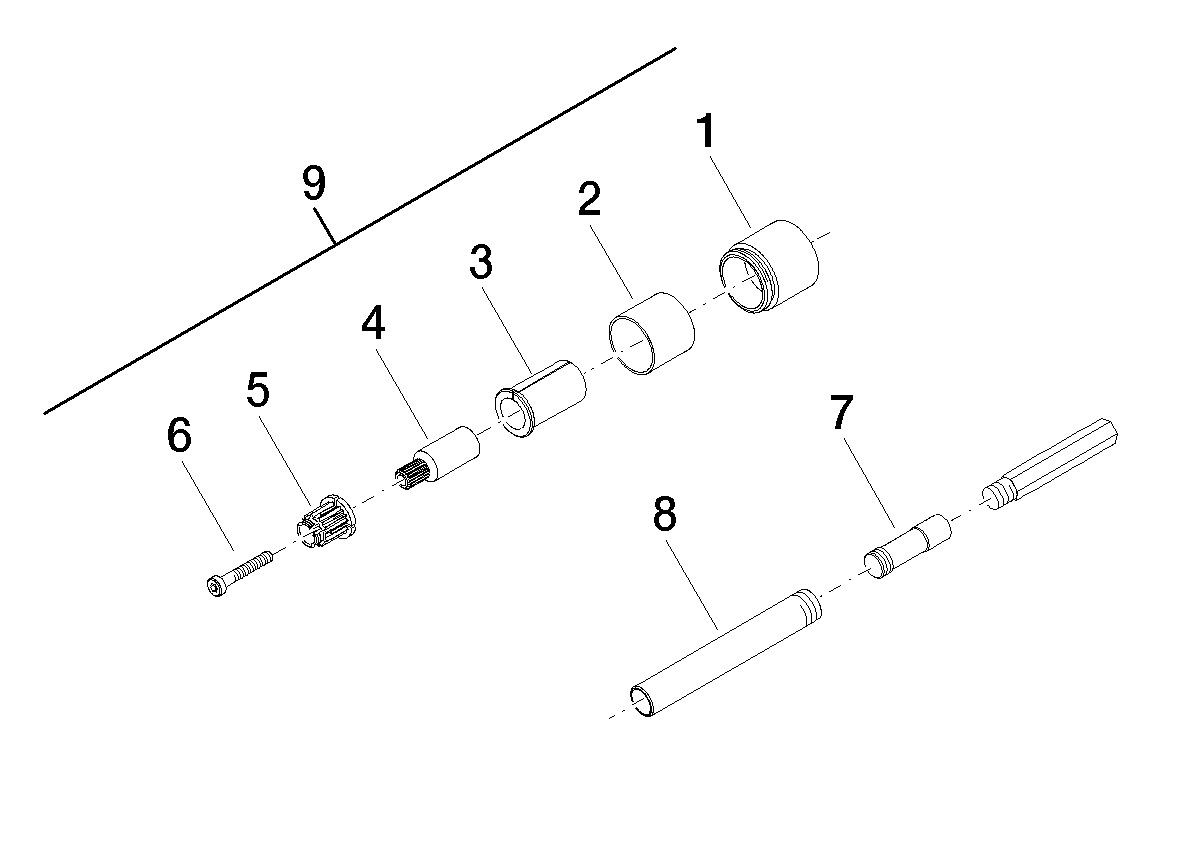 9
1
2
3
4
5
6
7
8