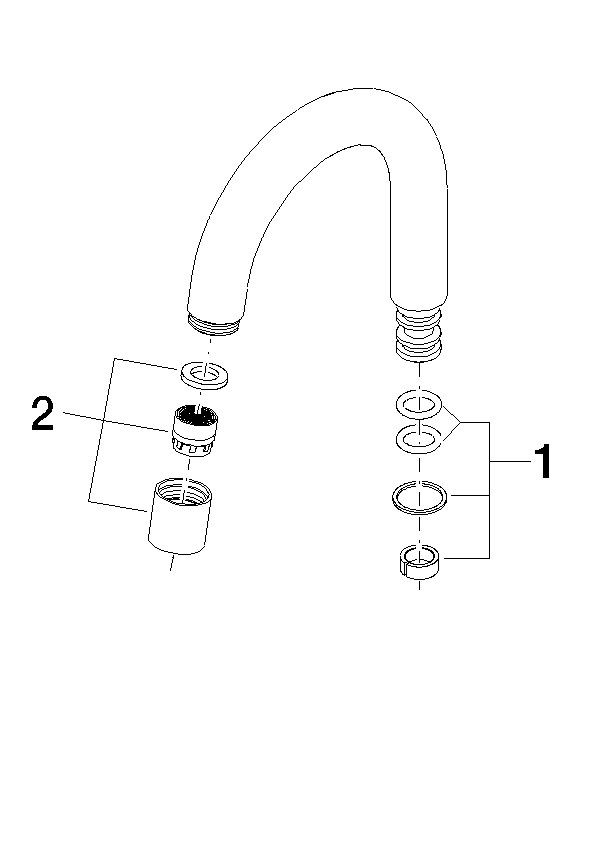 2

1