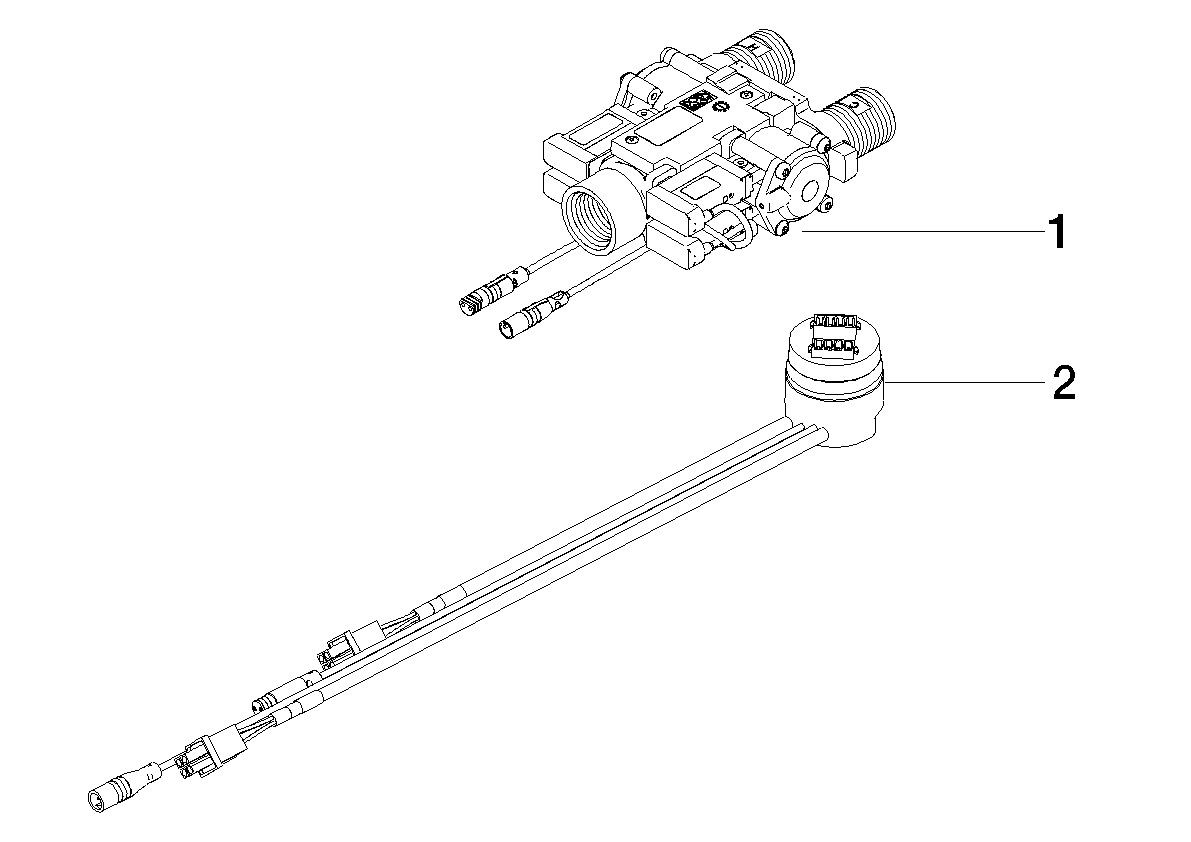 1

2