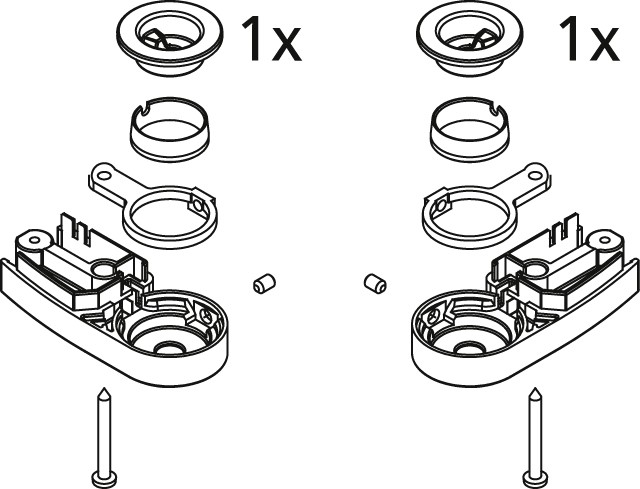 1x

1x