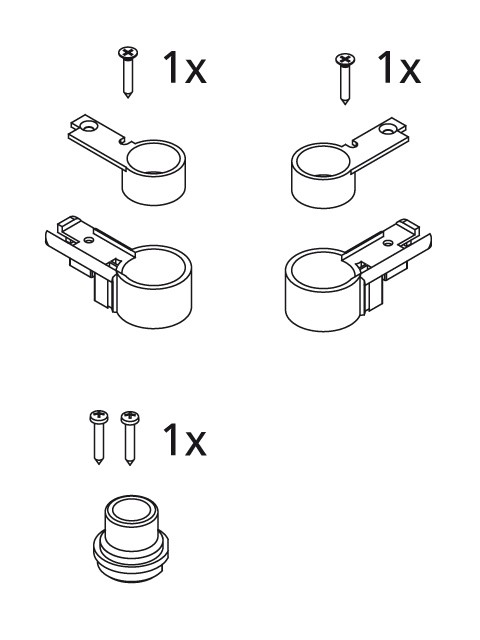 1x

1x

1x