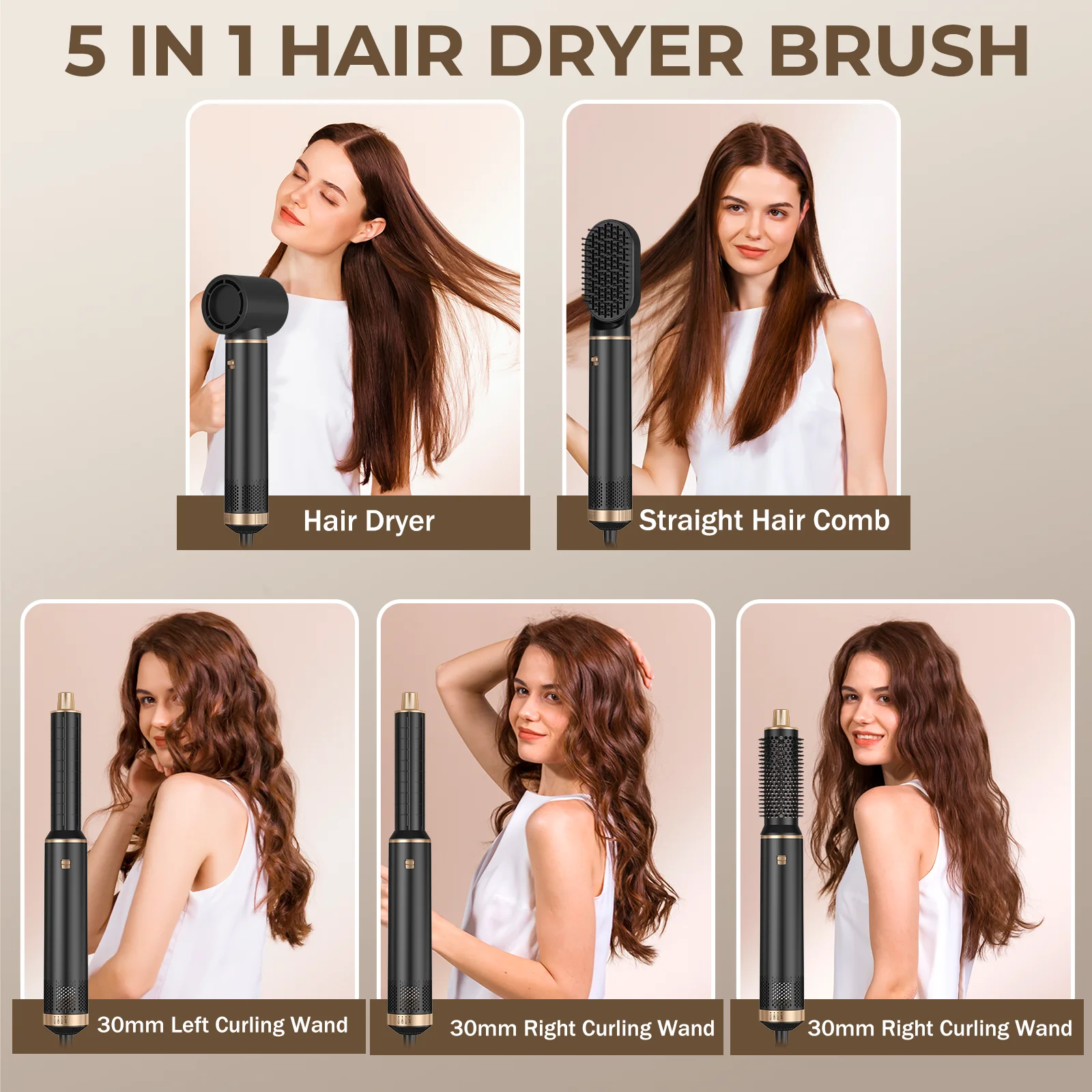 5 IN 1 HAIR DRYER BRUSH

Hair Dryer

Straight Hair Comb

30mm Left Curling Wand

30mm Right Curling Wand

30mm Right Curling Wand