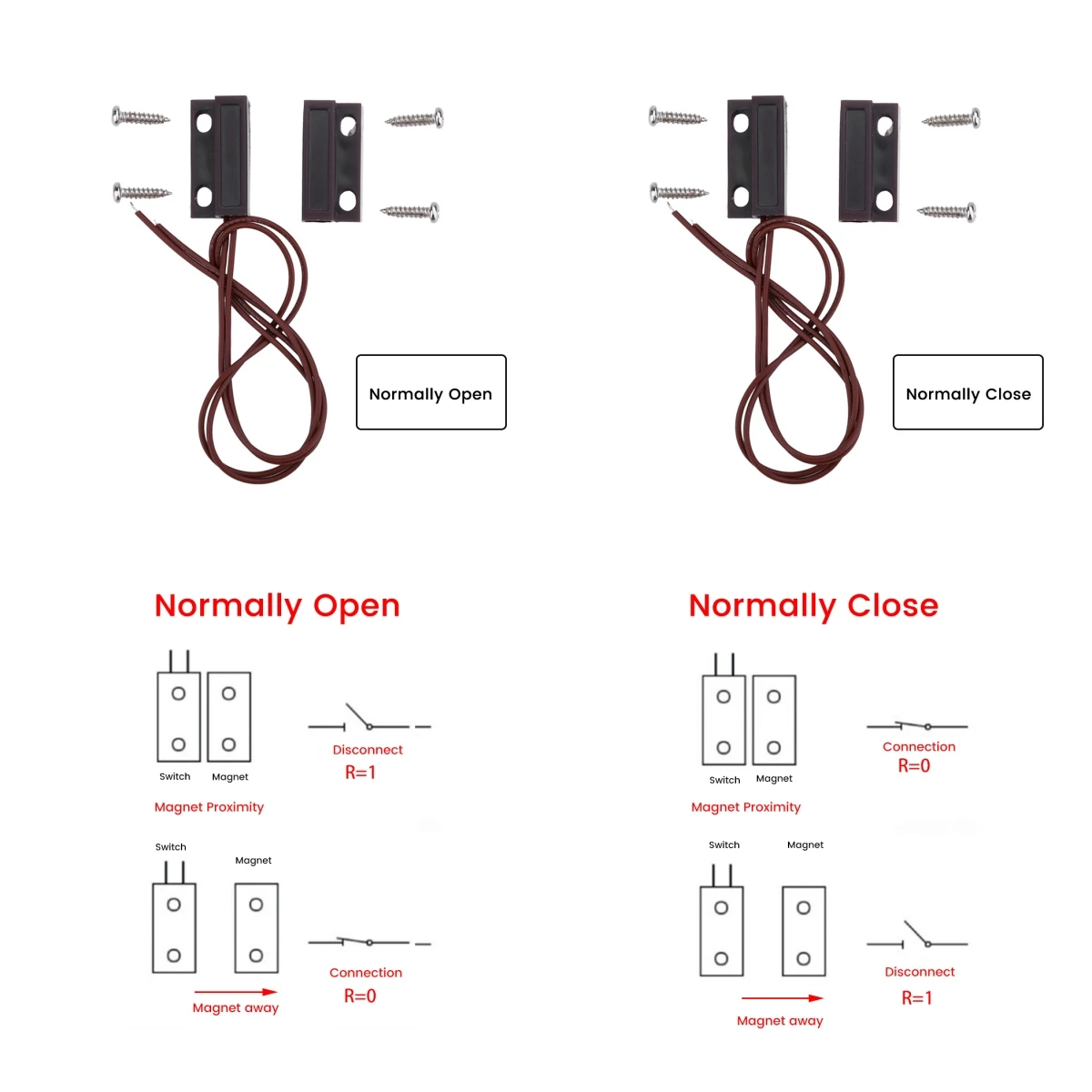 Normally Open

Normally Close

Normally Open

Switch Magnet

Disconnect
R=1

Magnet Proximity

Switch Magnet

Connection
R=0

Magnet away

Normally Close

Switch Magnet

Connection
R=0

Magnet Proximity

Switch Magnet

Disconnect
R=1

Magnet away