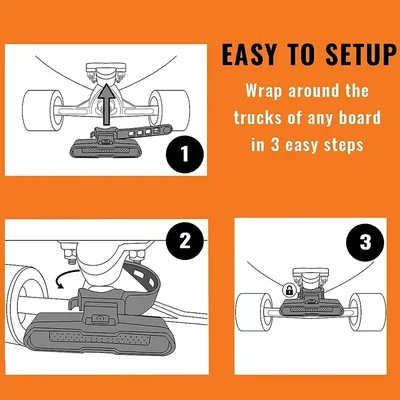 EASY TO SETUP

Wrap around the trucks of any board in 3 easy steps

1

2

3