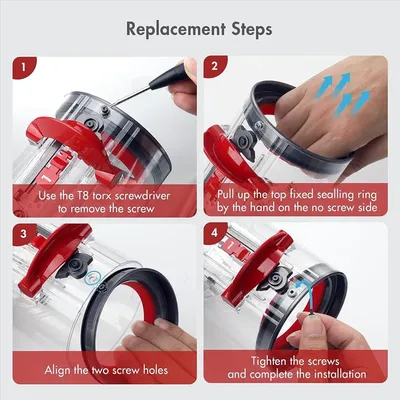 Replacement Steps

1

Use the T8 torx screwdriver to remove the screw

2

Pull up the top fixed sealling ring by the hand on the no screw side

3

Align the two screw holes

4

Tighten the screws and complete the installation