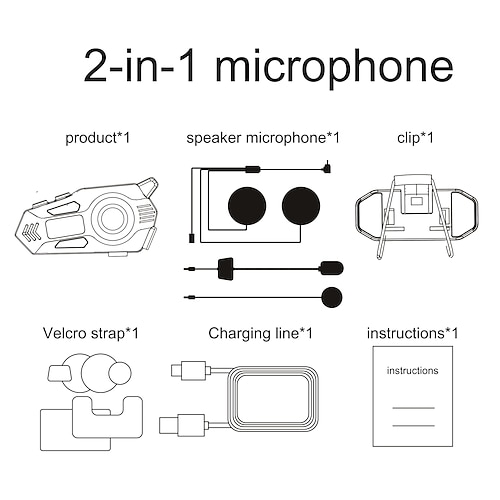 2-in-1 microphone

product*1

speaker microphone*1

clip*1

Velcro strap*1

Charging line*1

instructions*1

instructions