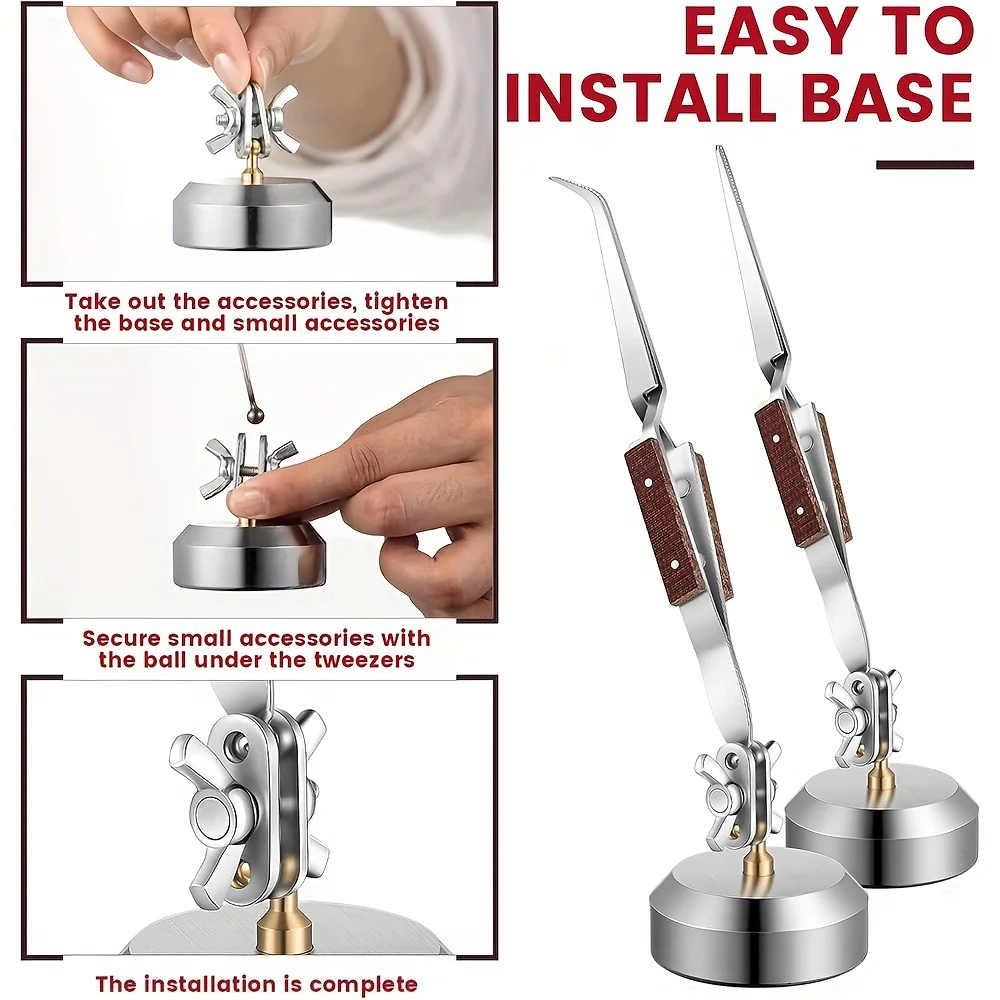 EASY TO INSTALL BASE

Take out the accessories, tighten the base and small accessories

Secure small accessories with the ball under the tweezers

The installation is complete