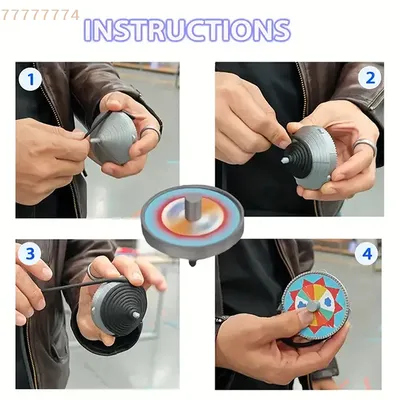 77777774

INSTRUCTIONS

1

2

3

4