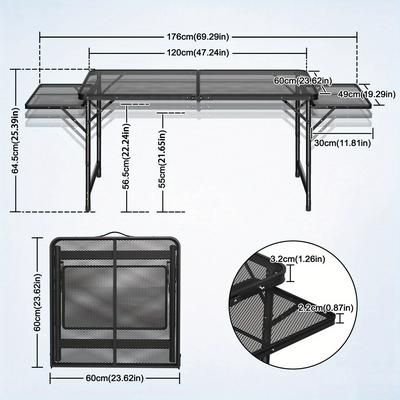 176cm(69.29in)
120cm(47.24in)
60cm(23.62in)
49cm(19.29in)
30cm(11.81in)
64.5cm(25.39in)
56.5cm(22.24in)
55cm(21.65in)
60cm(23.62in)
60cm(23.62in)
3.2cm(1.26in)
2.2cm(0.87in)