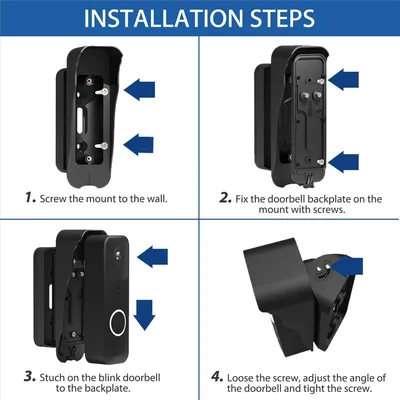 INSTALLATION STEPS

1. Screw the mount to the wall.

2. Fix the doorbell backplate on the mount with screws.

3. Stuch on the blink doorbell to the backplate.

4. Loose the screw, adjust the angle of the doorbell and tight the screw.