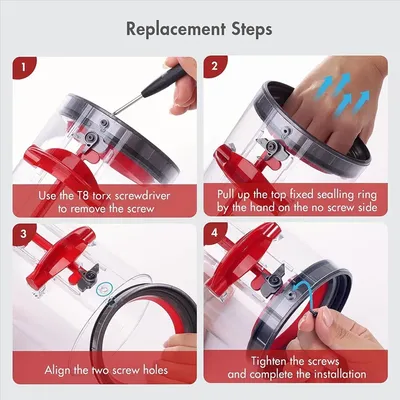 Replacement Steps

1

Use the T8 torx screwdriver to remove the screw

2

Pull up the top fixed sealling ring by the hand on the no screw side

3

Align the two screw holes

4

Tighten the screws and complete the installation