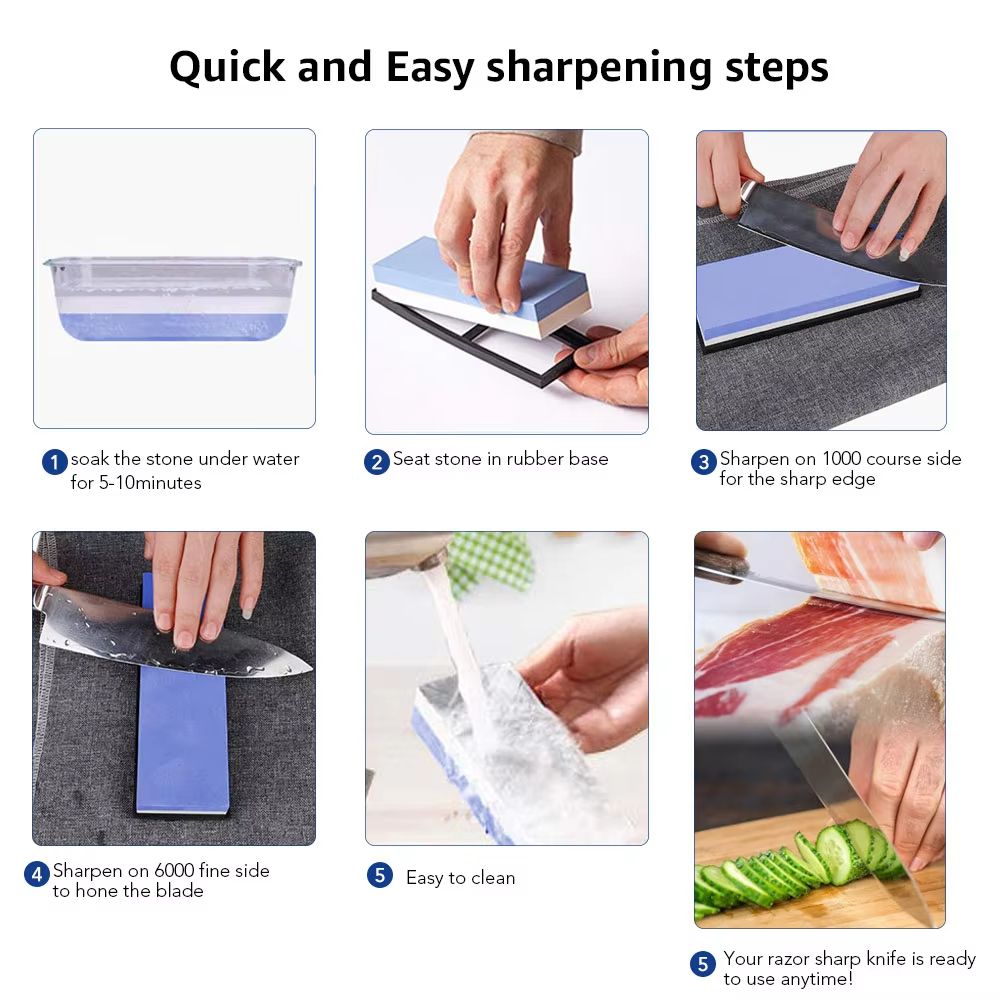 Quick and Easy sharpening steps

1 soak the stone under water for 5-10minutes

2 Seat stone in rubber base

3 Sharpen on 1000 course side for the sharp edge

4 Sharpen on 6000 fine side to hone the blade

5 Easy to clean

5 Your razor sharp knife is ready to use anytime!