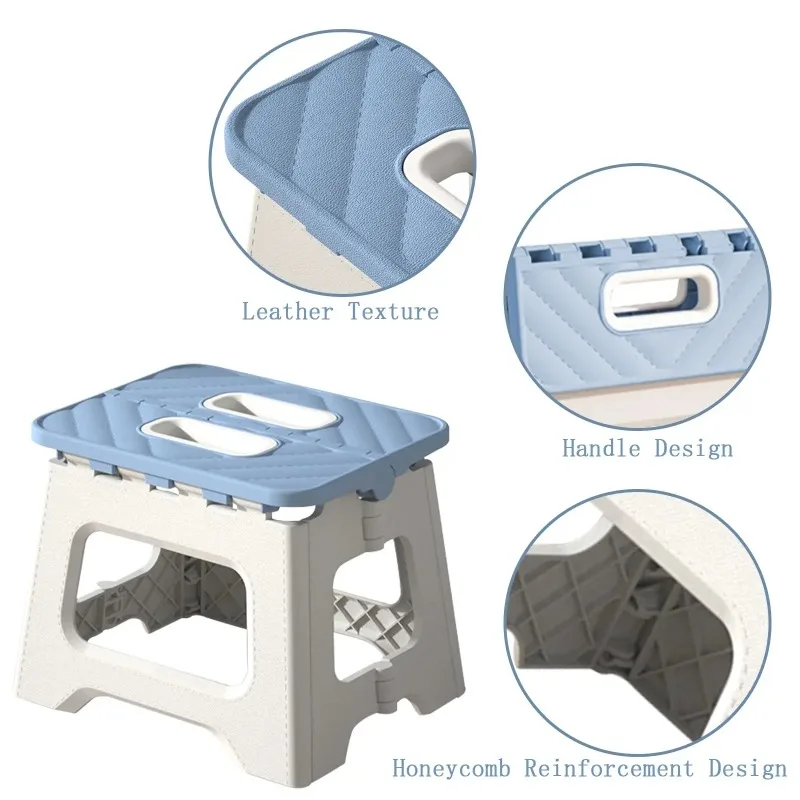 Leather Texture

Handle Design

Honeycomb Reinforcement Design