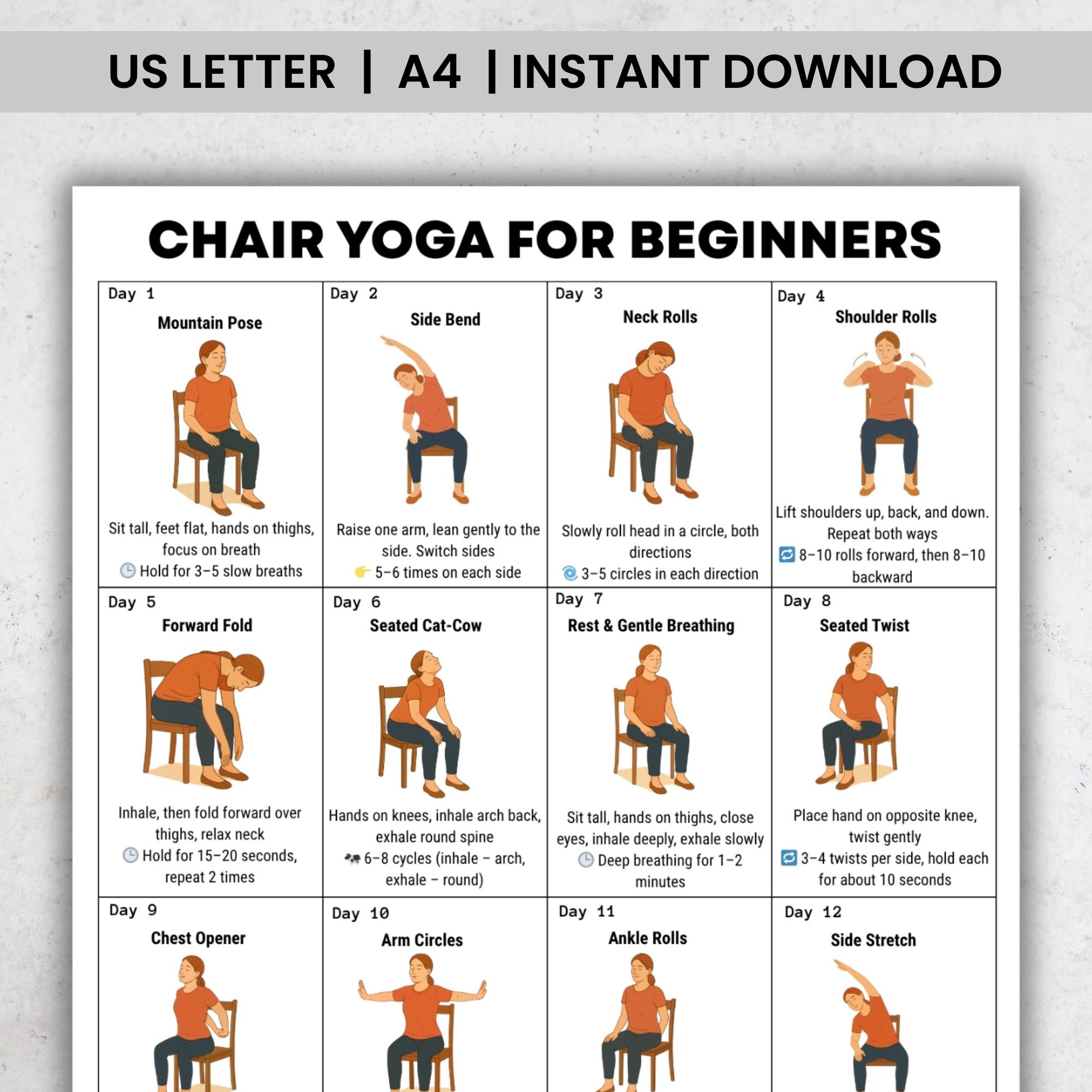 US LETTER | A4 | INSTANT DOWNLOAD

CHAIR YOGA FOR BEGINNERS

| Day 1 Mountain Pose Sit tall, feet flat, hands on thighs, focus on breath 🕒 Hold for 3–5 slow breaths | Day 2 Side Bend Raise one arm, lean gently to the side. Switch sides 👉 5–6 times on each side | Day 3 Neck Rolls Slowly roll head in a circle, both directions 🌀 3–5 circles in each direction | Day 4 Shoulder Rolls Lift shoulders up, back, and down. Repeat both ways 🔁 8–10 rolls forward, then 8–10 backward |
|---|---|---|---|
| Day 5 Forward Fold Inhale, then fold forward over thighs, relax neck 🕒 Hold for 15–20 seconds, repeat 2 times | Day 6 Seated Cat-Cow Hands on knees, inhale arch back, exhale round spine 🐄 6–8 cycles (inhale – arch, exhale – round) | Day 7 Rest & Gentle Breathing Sit tall, hands on thighs, close eyes, inhale deeply, exhale slowly 🕒 Deep breathing for 1–2 minutes | Day 8 Seated Twist Place hand on opposite knee, twist gently 🔁 3–4 twists per side, hold each for about 10 seconds |
| Day 9 Chest Opener | Day 10 Arm Circles | Day 11 Ankle Rolls | Day 12 Side Stretch |