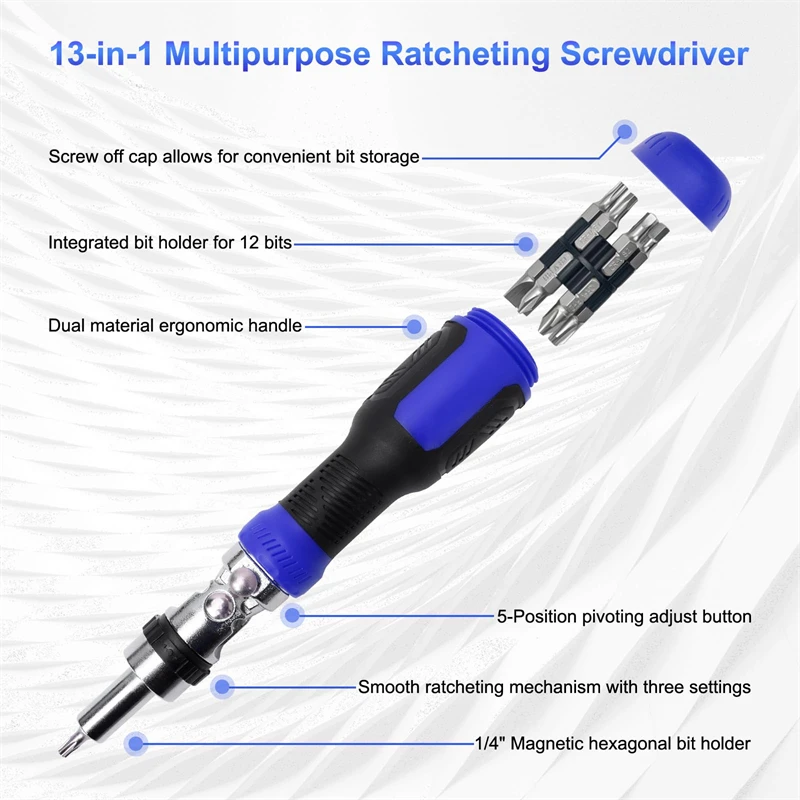 13-in-1 Multipurpose Ratcheting Screwdriver

Screw off cap allows for convenient bit storage

Integrated bit holder for 12 bits

Dual material ergonomic handle

5-Position pivoting adjust button

Smooth ratcheting mechanism with three settings

1/4" Magnetic hexagonal bit holder