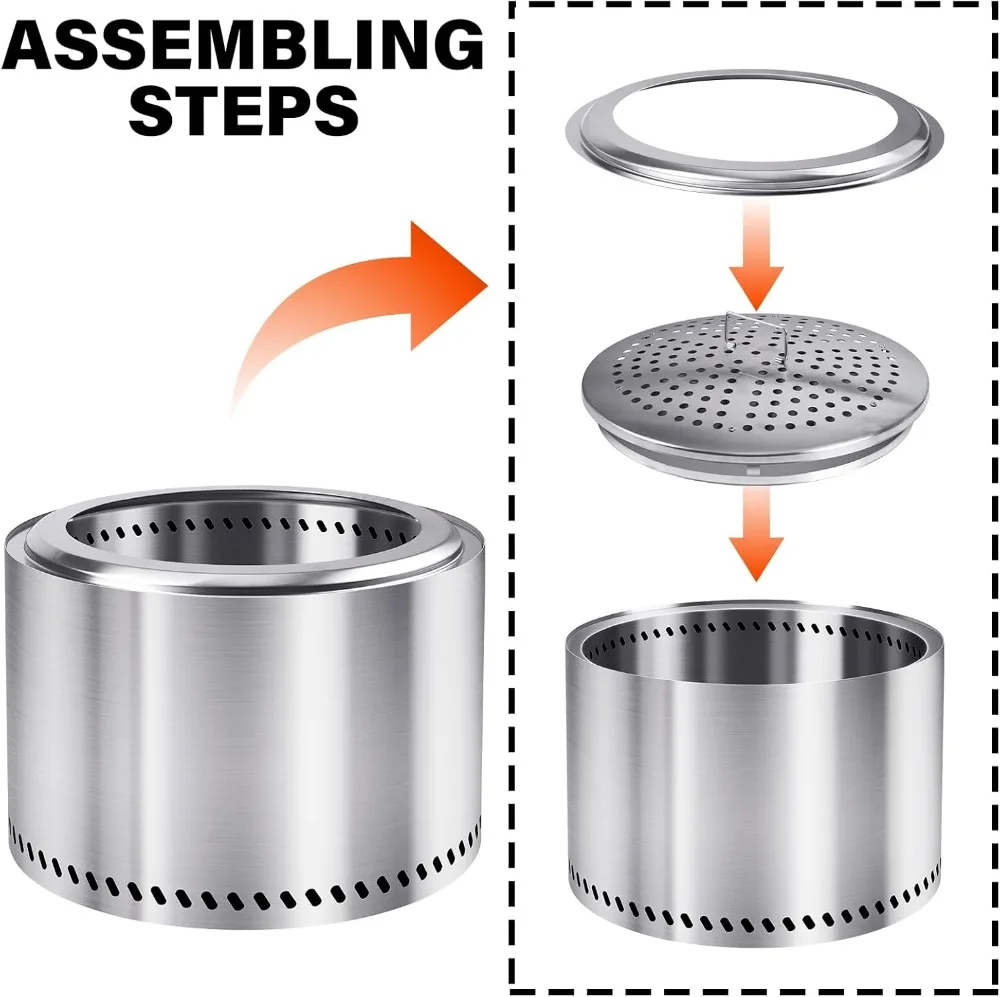 ASSEMBLING STEPS