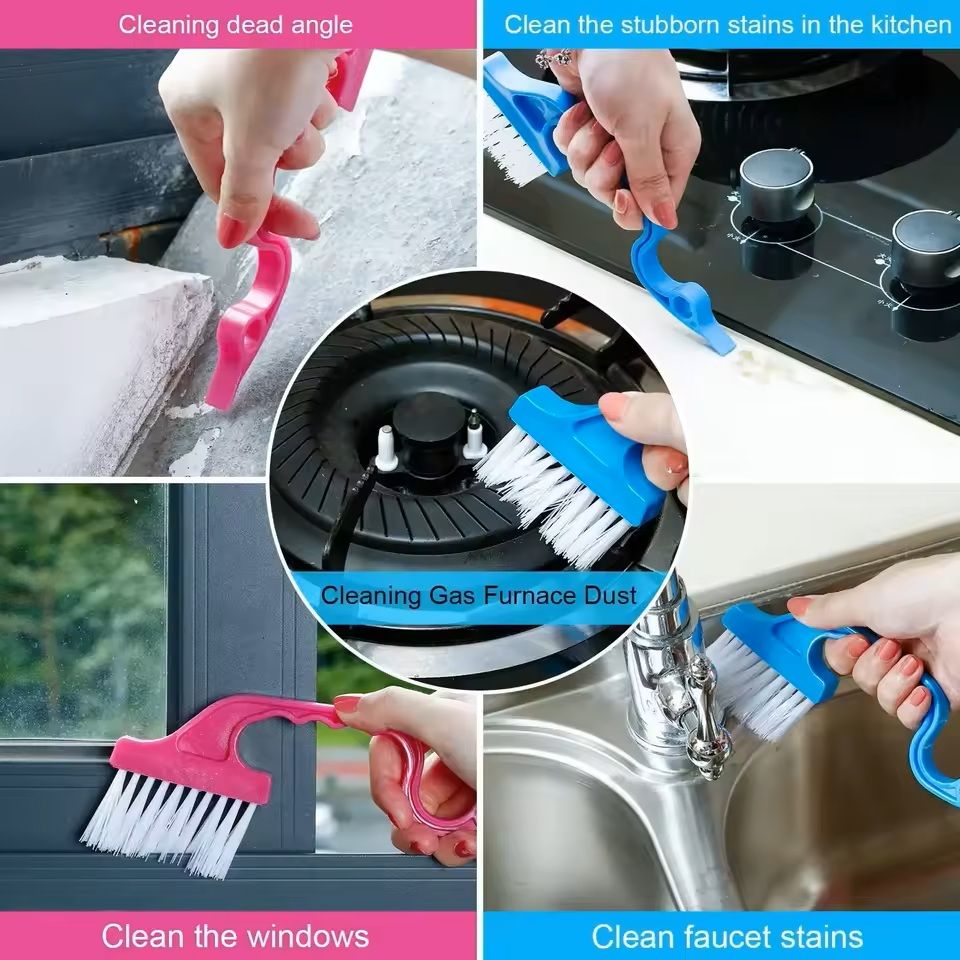 Cleaning dead angle

Clean the stubborn stains in the kitchen

Cleaning Gas Furnace Dust

Clean the windows

Clean faucet stains