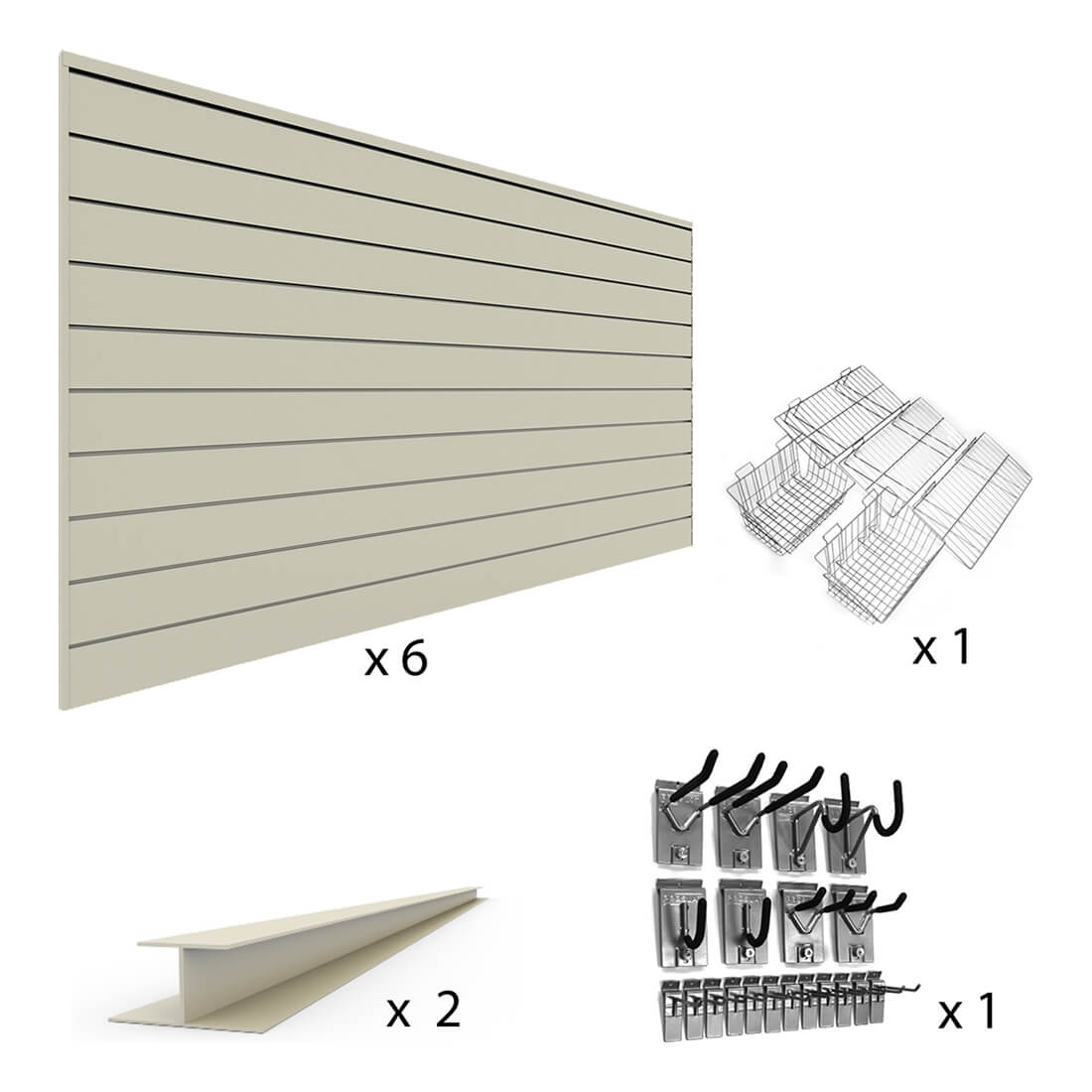 x 6

x 1

x 2

x 1