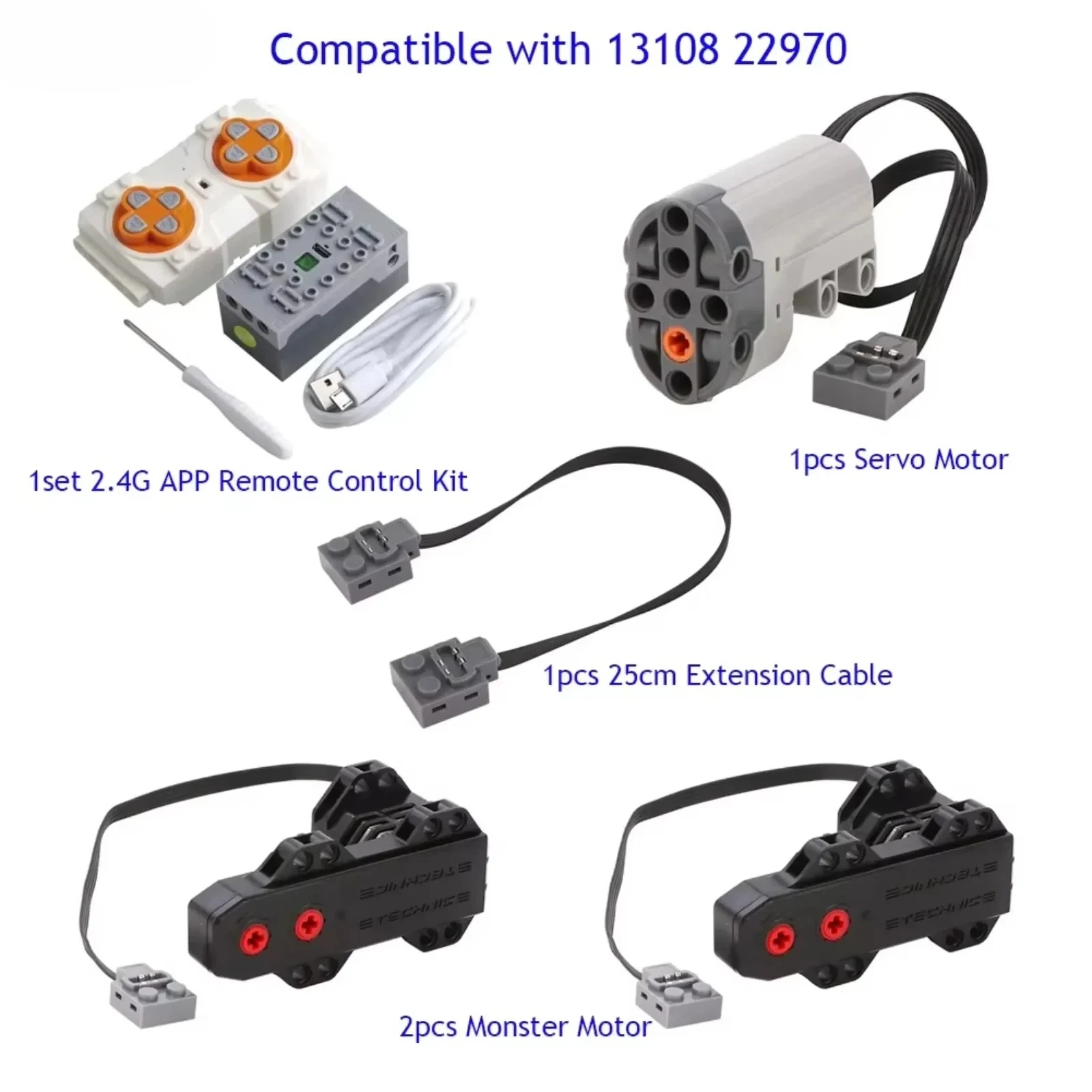 Compatible with 13108 22970

1set 2.4G APP Remote Control Kit

1pcs Servo Motor

1pcs 25cm Extension Cable

TECHNIC

TECHNIC

TECHNIC

TECHNIC

2pcs Monster Motor