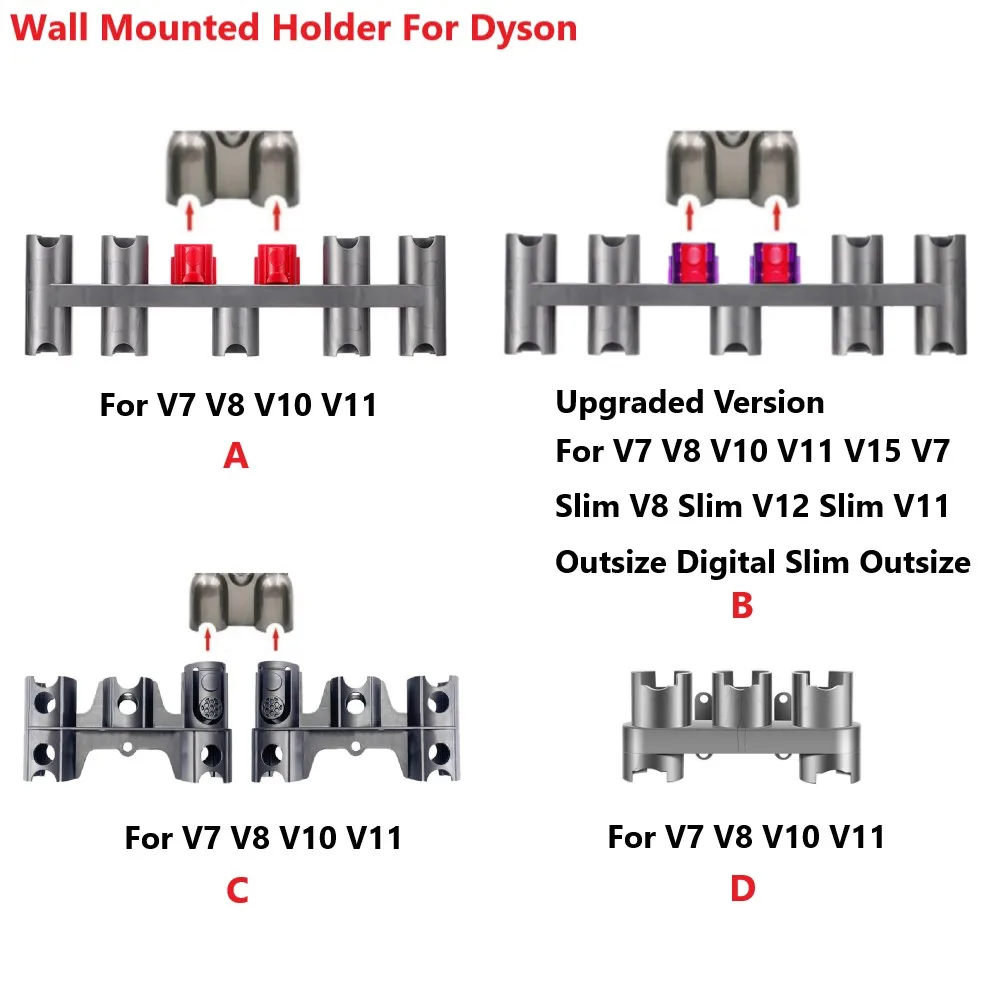 Wall Mounted Holder For Dyson

For V7 V8 V10 V11
A

Upgraded Version
For V7 V8 V10 V11 V15 V7 Slim V8 Slim V12 Slim V11 Outsize Digital Slim Outsize
B

For V7 V8 V10 V11
C

For V7 V8 V10 V11
D