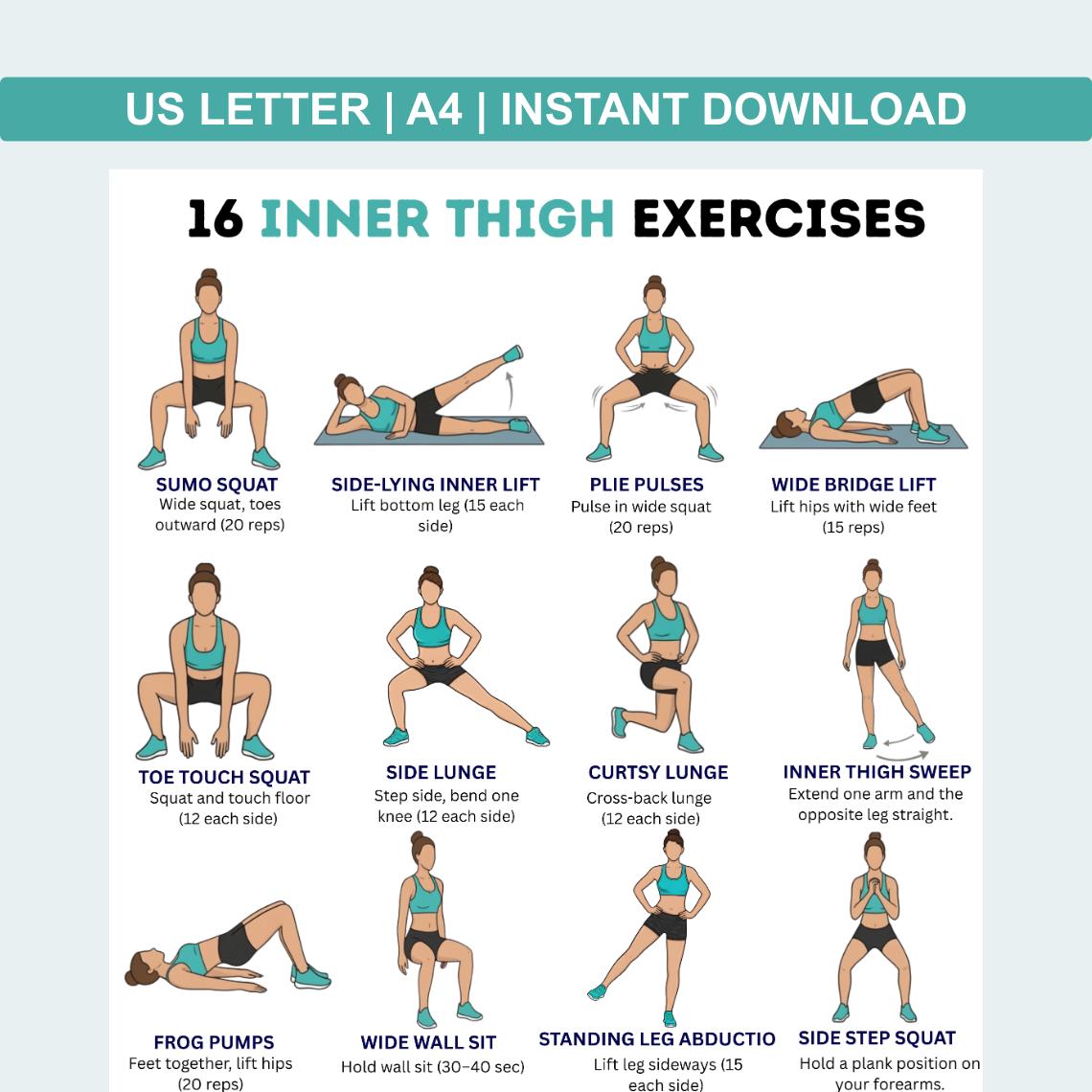 US LETTER | A4 | INSTANT DOWNLOAD

16 INNER THIGH EXERCISES

SUMO SQUAT
Wide squat, toes outward (20 reps)

SIDE-LYING INNER LIFT
Lift bottom leg (15 each side)

PLIE PULSES
Pulse in wide squat (20 reps)

WIDE BRIDGE LIFT
Lift hips with wide feet (15 reps)

TOE TOUCH SQUAT
Squat and touch floor (12 each side)

SIDE LUNGE
Step side, bend one knee (12 each side)

CURTSY LUNGE
Cross-back lunge (12 each side)

INNER THIGH SWEEP
Extend one arm and the opposite leg straight.

FROG PUMPS
Feet together, lift hips (20 reps)

WIDE WALL SIT
Hold wall sit (30–40 sec)

STANDING LEG ABDUCTIO
Lift leg sideways (15 each side)

SIDE STEP SQUAT
Hold a plank position on your forearms.