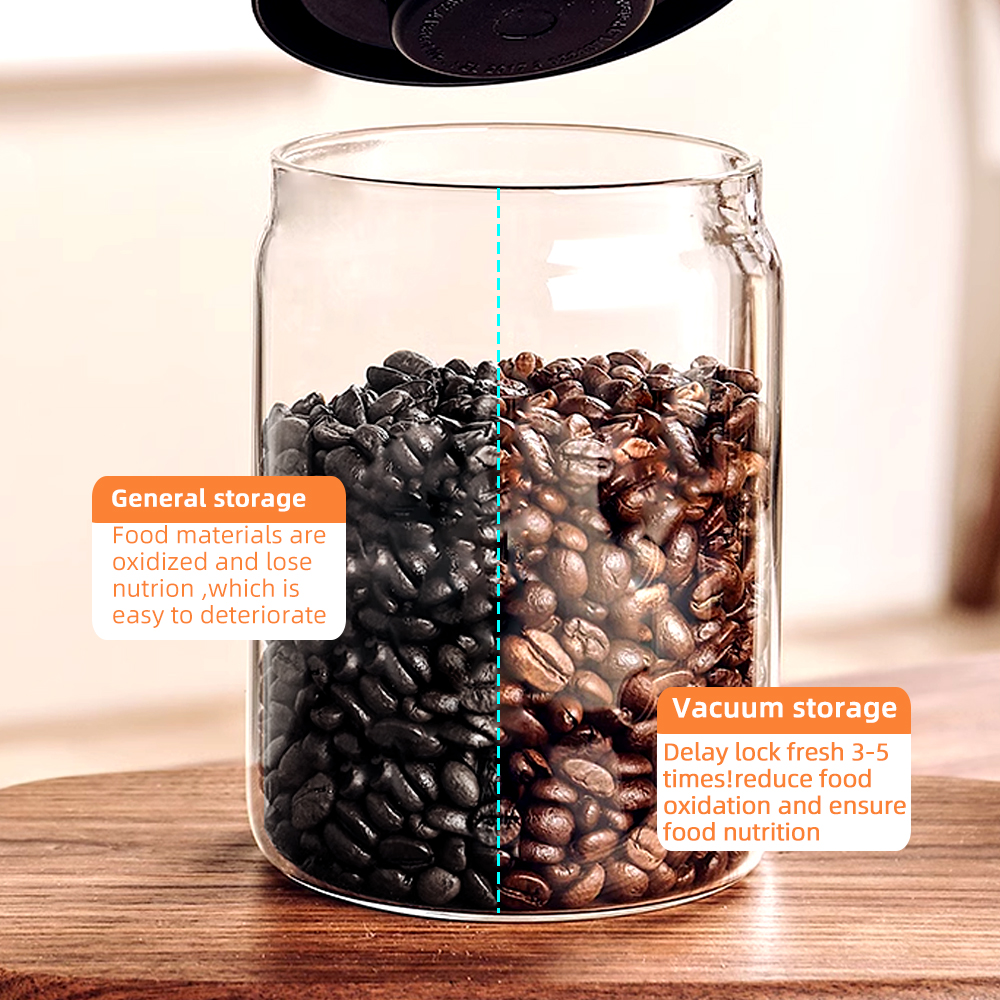 General storage

Food materials are oxidized and lose nutrion ,which is easy to deteriorate

Vacuum storage

Delay lock fresh 3-5 times!reduce food oxidation and ensure food nutrition