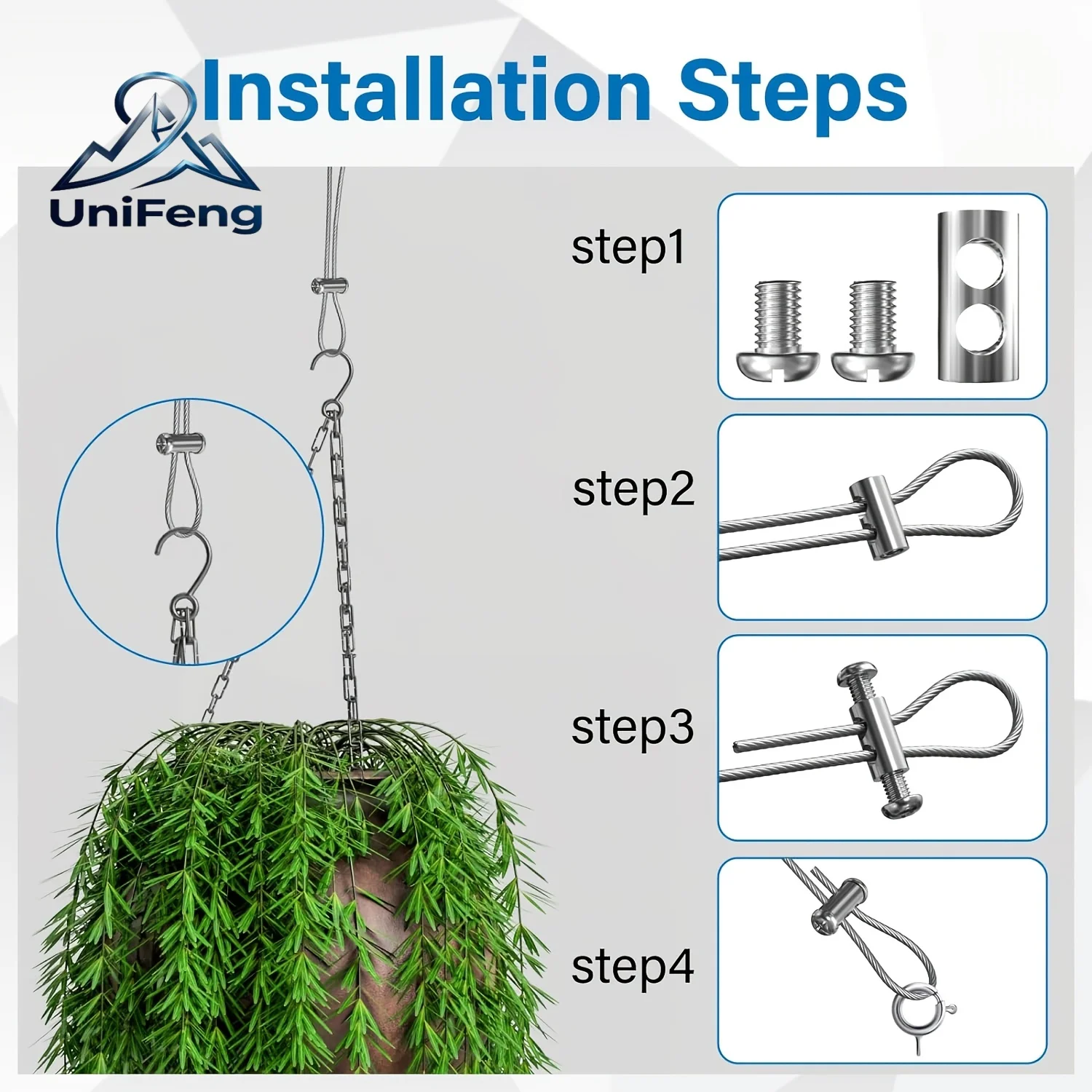 Installation Steps

UniFeng

step1

step2

step3

step4